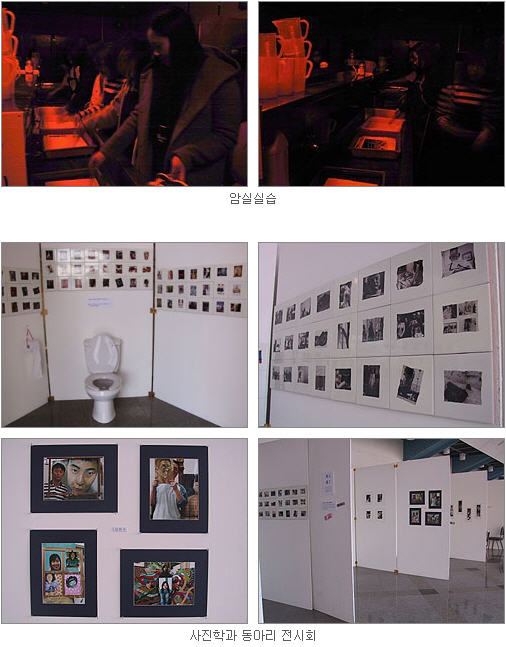 암실실습

사진학과 동아리 전시회